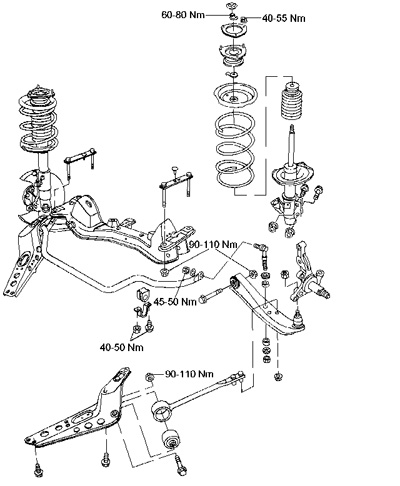 60-80 Nm
40-55 Nm
90-110 Nm
45-50 Nm
40-50 Nm
90-110 Nm